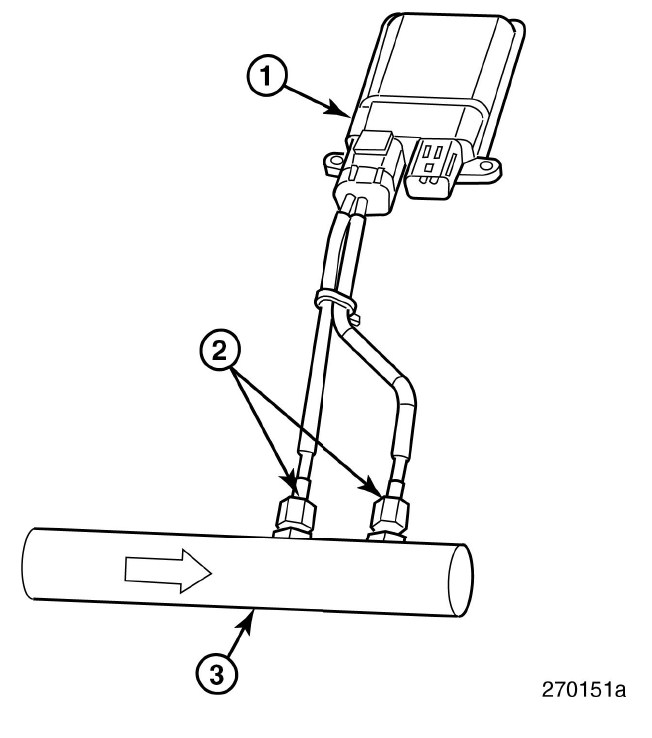 1
2
3
270151a